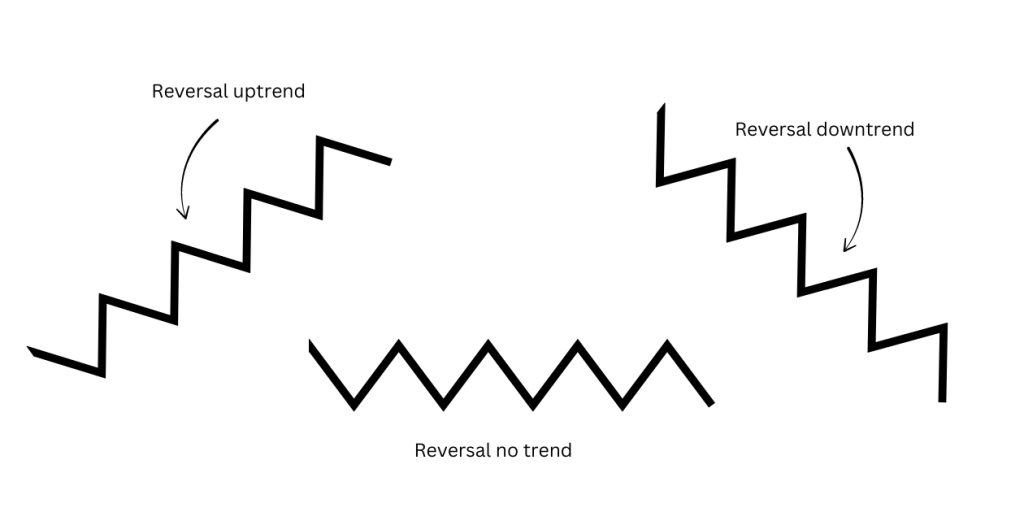 Reversal uptrend

Reversal downtrend

Reversal no trend